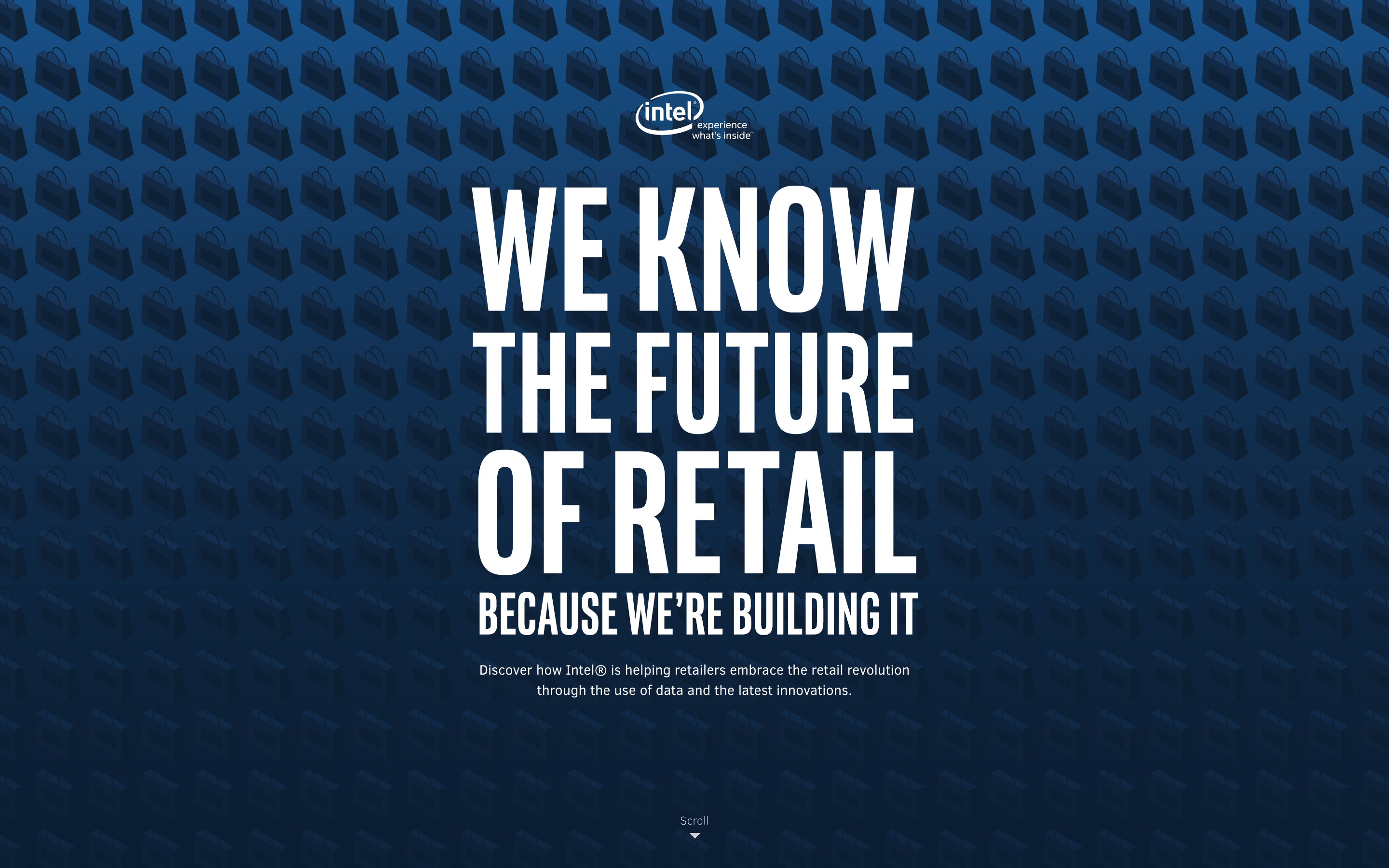 intel®
experience
what's inside™

WE KNOW
THE FUTURE
OF RETAIL
BECAUSE WE'RE BUILDING IT

Discover how Intel® is helping retailers embrace the retail revolution through the use of data and the latest innovations.

Scroll