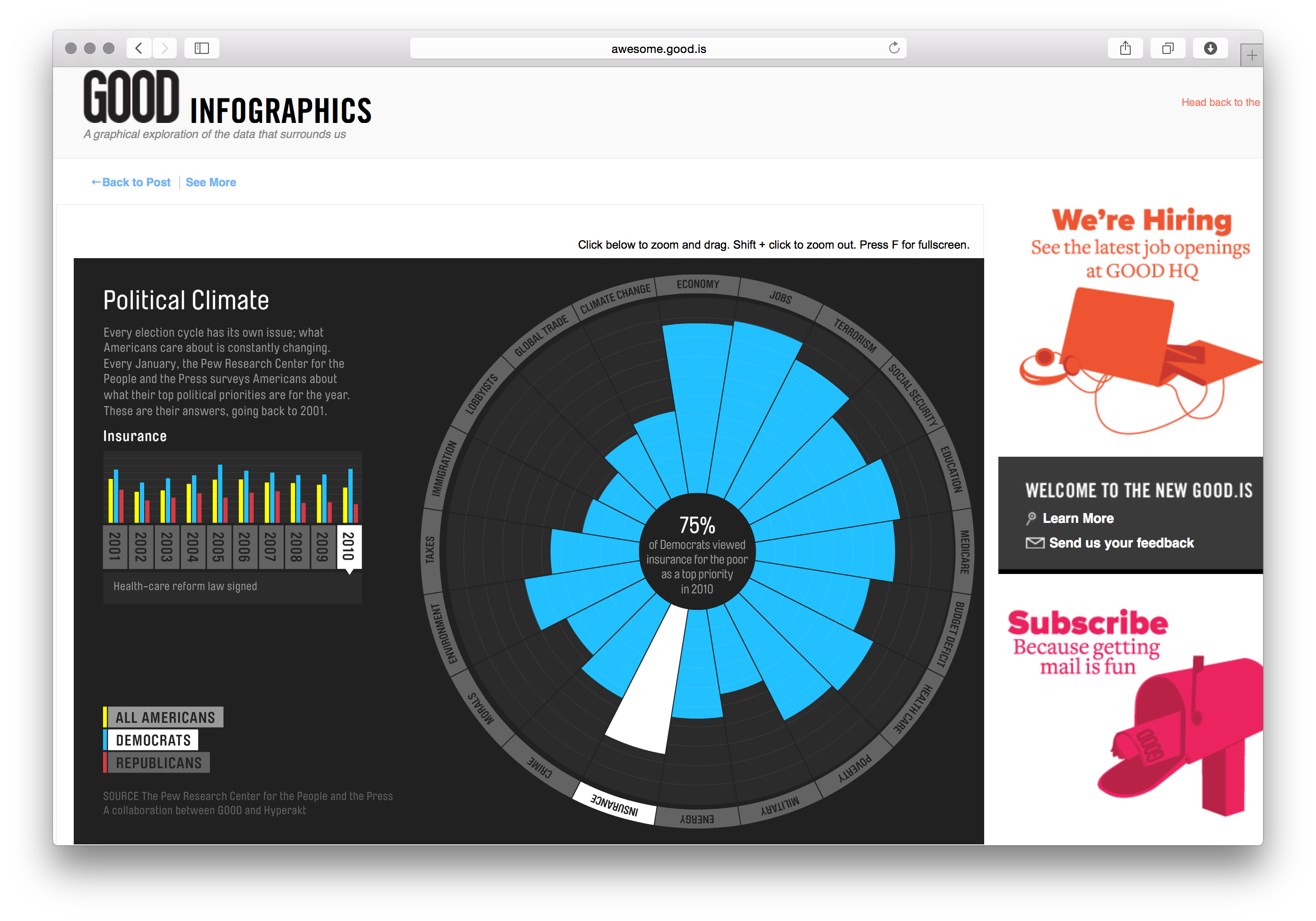 awesome.good.is

GOOD INFOGRAPHICS
A graphical exploration of the data that surrounds us

Head back to the

←Back to Post | See More

Click below to zoom and drag. Shift + click to zoom out. Press F for fullscreen.

Political Climate

Every election cycle has its own issue; what Americans care about is constantly changing. Every January, the Pew Research Center for the People and the Press surveys Americans about what their top political priorities are for the year. These are their answers, going back to 2001.

Insurance

2001 2002 2003 2004 2005 2006 2007 2008 2009 2010

Health-care reform law signed

ALL AMERICANS
DEMOCRATS
REPUBLICANS

SOURCE The Pew Research Center for the People and the Press
A collaboration between GOOD and Hyperakt

ECONOMY
JOBS
TERRORISM
SOCIAL SECURITY
EDUCATION
MEDICARE
BUDGET DEFICIT
HEALTH CARE
POVERTY
MILITARY
ENERGY
INSURANCE
CRIME
MORALS
ENVIRONMENT
TAXES
IMMIGRATION
LOBBYISTS
GLOBAL TRADE
CLIMATE CHANGE

75%
of Democrats viewed insurance for the poor as a top priority in 2010

We're Hiring
See the latest job openings at GOOD HQ

WELCOME TO THE NEW GOOD.IS
Learn More
Send us your feedback

Subscribe
Because getting mail is fun

GOOD