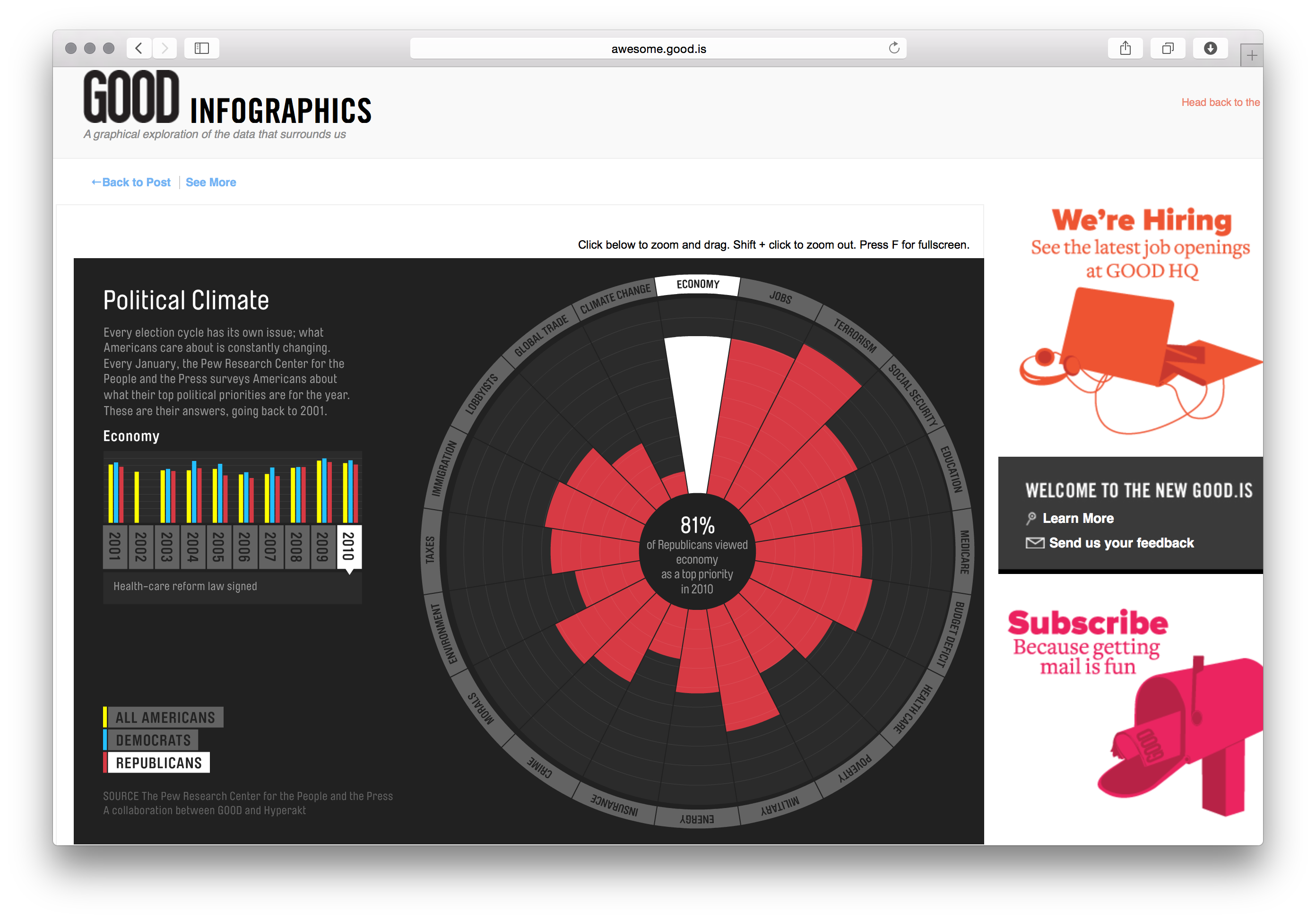 awesome.good.is

GOOD INFOGRAPHICS
A graphical exploration of the data that surrounds us

Head back to the

←Back to Post | See More

Click below to zoom and drag. Shift + click to zoom out. Press F for fullscreen.

Political Climate

Every election cycle has its own issue; what Americans care about is constantly changing. Every January, the Pew Research Center for the People and the Press surveys Americans about what their top political priorities are for the year. These are their answers, going back to 2001.

Economy

2001 2002 2003 2004 2005 2006 2007 2008 2009 2010

Health-care reform law signed

ALL AMERICANS
DEMOCRATS
REPUBLICANS

SOURCE The Pew Research Center for the People and the Press
A collaboration between GOOD and Hyperakt

ECONOMY JOBS TERRORISM SOCIAL SECURITY EDUCATION MEDICARE BUDGET DEFICIT HEALTH CARE POVERTY MILITARY ENERGY INSURANCE CRIME MORALS ENVIRONMENT TAXES IMMIGRATION LOBBYISTS GLOBAL TRADE CLIMATE CHANGE

81%
of Republicans viewed economy as a top priority in 2010

We're Hiring
See the latest job openings at GOOD HQ

WELCOME TO THE NEW GOOD.IS
Learn More
Send us your feedback

Subscribe
Because getting mail is fun

GOOD